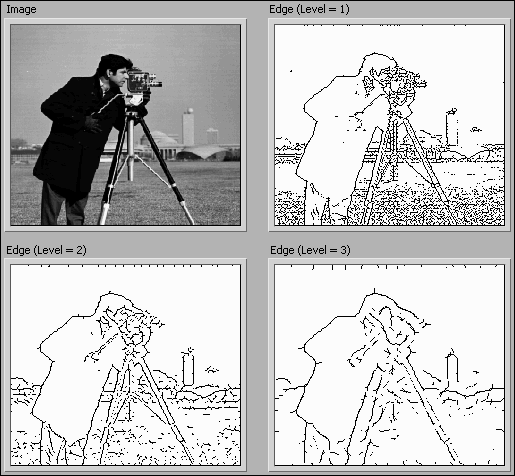 Image

Edge (Level = 1)

Edge (Level = 2)

Edge (Level = 3)